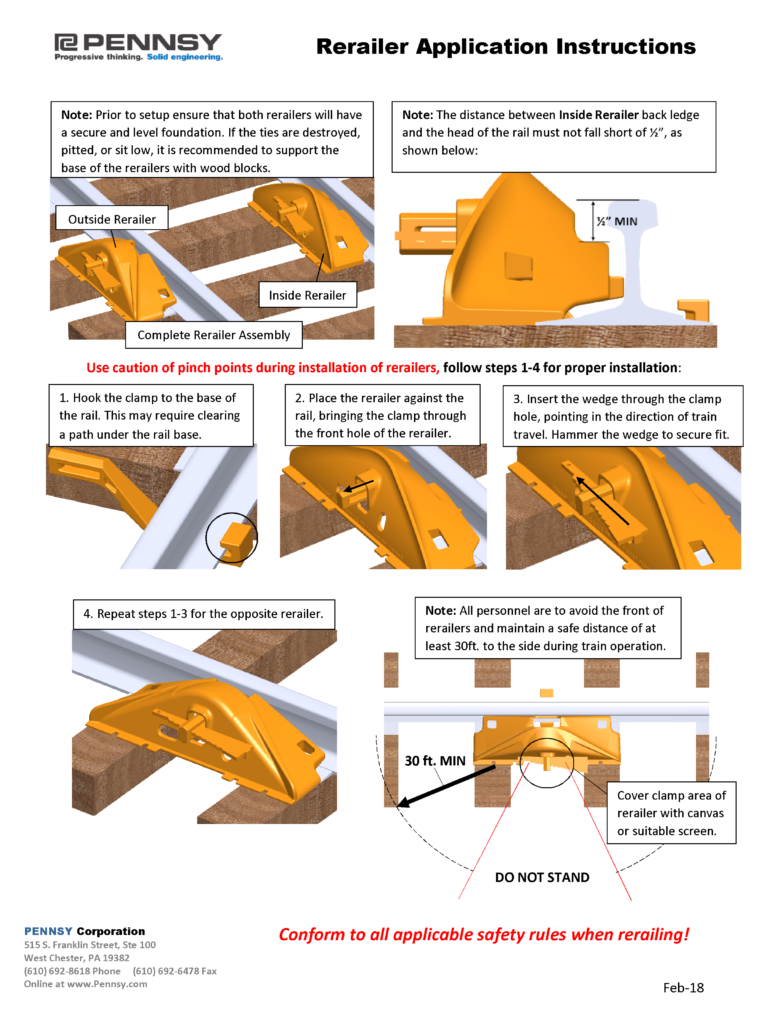 PENNSY
Progressive thinking. Solid engineering.

Rerailer Application Instructions

Note: Prior to setup ensure that both rerailers will have a secure and level foundation. If the ties are destroyed, pitted, or sit low, it is recommended to support the base of the rerailers with wood blocks.

Outside Rerailer

Inside Rerailer

Complete Rerailer Assembly

Note: The distance between Inside Rerailer back ledge and the head of the rail must not fall short of ½", as shown below:

½" MIN

Use caution of pinch points during installation of rerailers, follow steps 1-4 for proper installation:

1. Hook the clamp to the base of the rail. This may require clearing a path under the rail base.

2. Place the rerailer against the rail, bringing the clamp through the front hole of the rerailer.

3. Insert the wedge through the clamp hole, pointing in the direction of train travel. Hammer the wedge to secure fit.

4. Repeat steps 1-3 for the opposite rerailer.

Note: All personnel are to avoid the front of rerailers and maintain a safe distance of at least 30ft. to the side during train operation.

30 ft. MIN

Cover clamp area of rerailer with canvas or suitable screen.

DO NOT STAND

PENNSY Corporation
515 S. Franklin Street, Ste 100
West Chester, PA 19382
(610) 692-8618 Phone (610) 692-6478 Fax
Online at www.Pennsy.com

Conform to all applicable safety rules when rerailing!

Feb-18